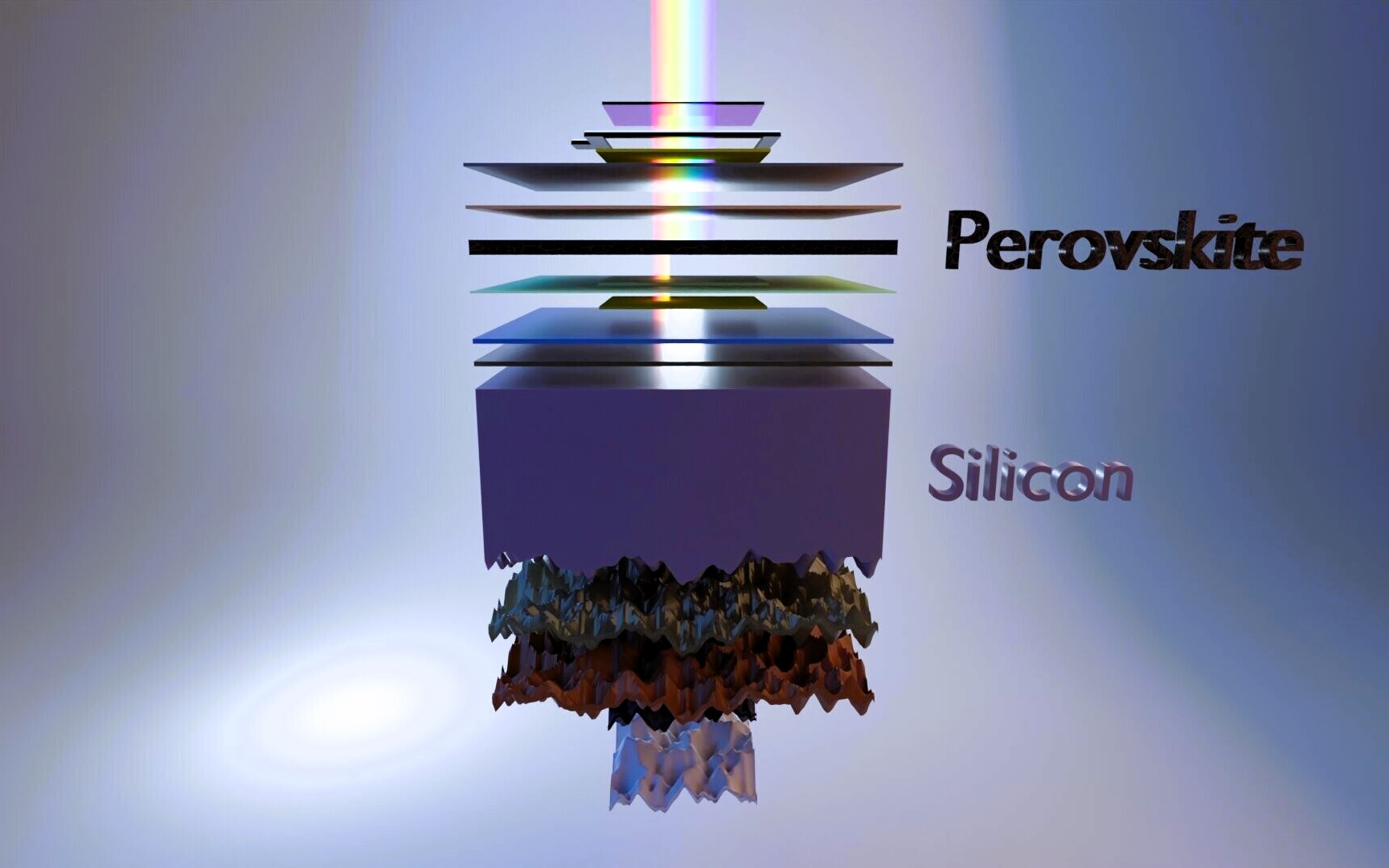 Perovskite

Silicon